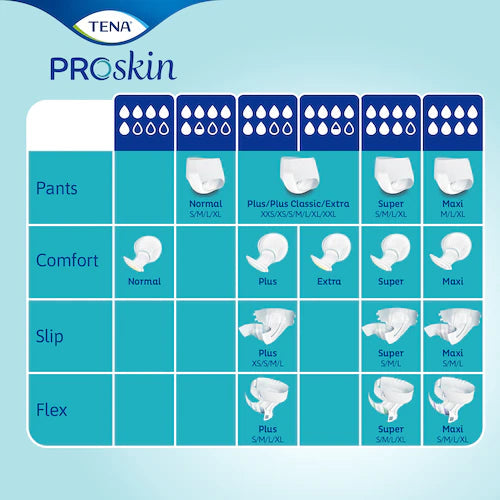 TENA
PROskin

|  |  |  |  |  |  |  |
|---|---|---|---|---|---|---|
| Pants |  | Normal S/M/L/XL | Plus/Plus Classic/Extra XXS/XS/S/M/L/XL/XXL | | Super S/M/L/XL | Maxi M/L/XL |
| Comfort | Normal |  | Plus | Extra | Super | Maxi |
| Slip |  |  | Plus XS/S/M/L |  | Super S/M/L | Maxi S/M/L |
| Flex |  |  | Plus S/M/L/XL |  | Super S/M/L/XL | Maxi S/M/L/XL |